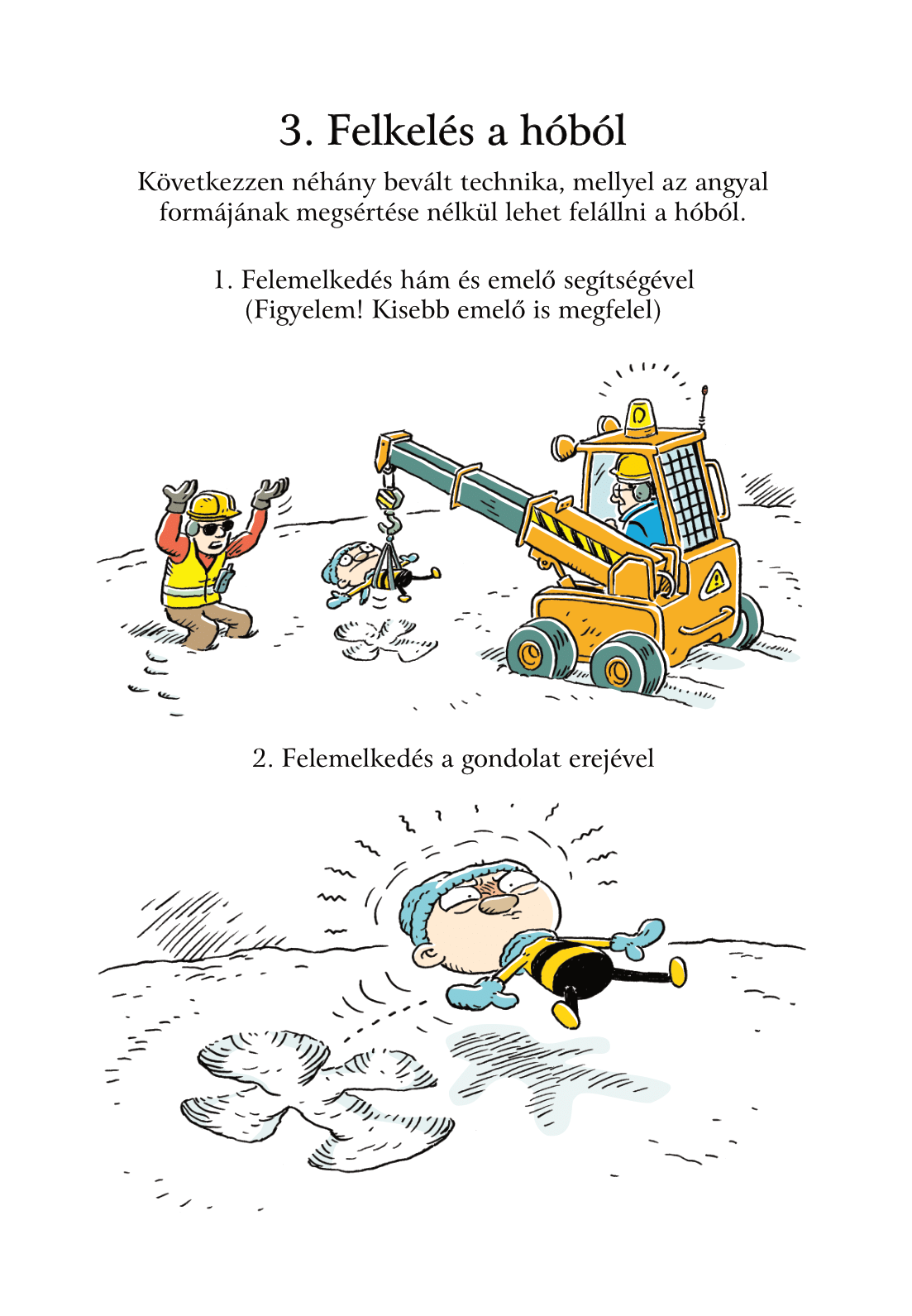 3. Felkelés a hóból

Következzen néhány bevált technika, mellyel az angyal formájának megsértése nélkül lehet felállni a hóból.

1. Felemelkedés hám és emelő segítségével (Figyelem! Kisebb emelő is megfelel)

2. Felemelkedés a gondolat erejével